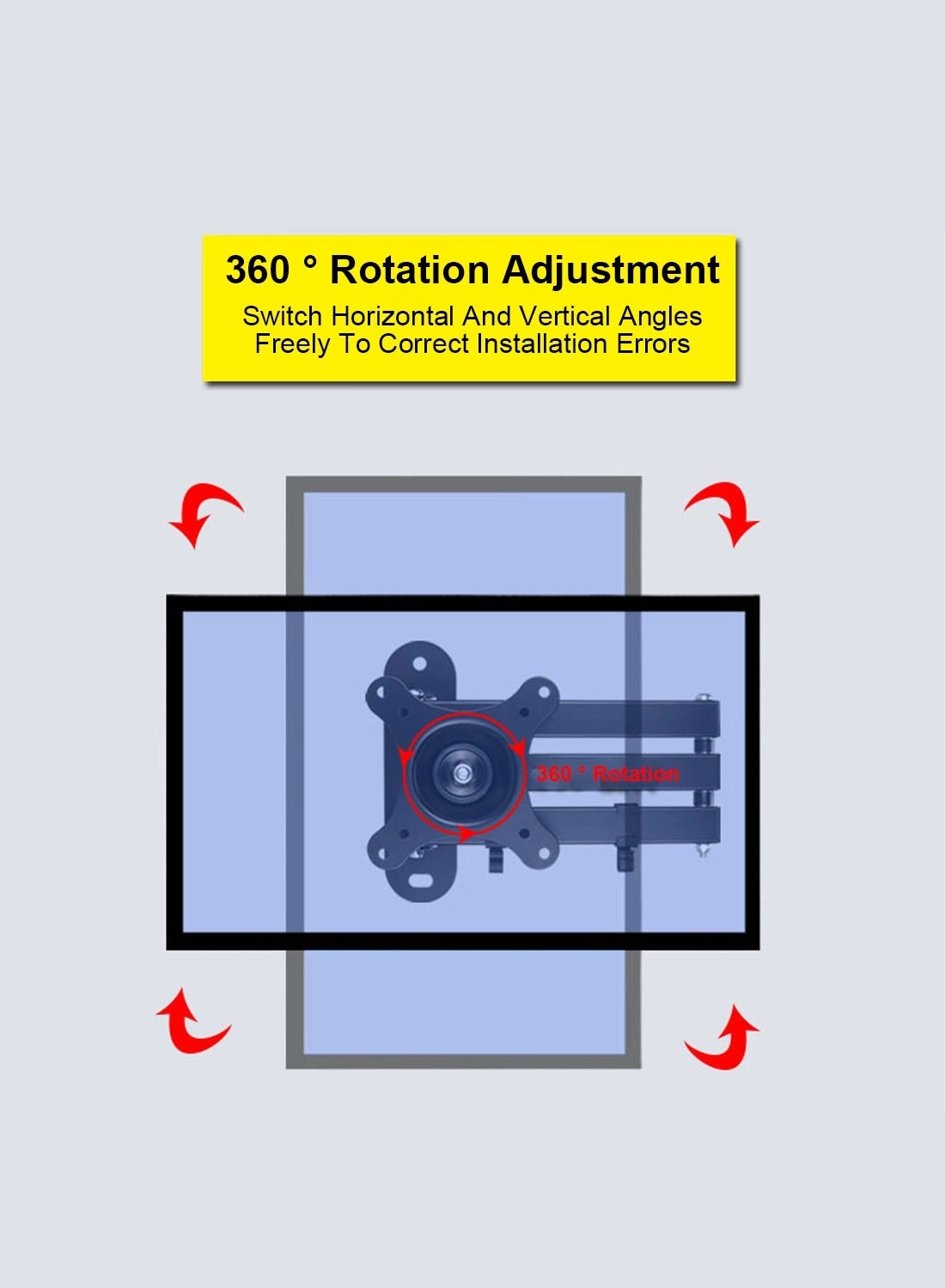 360 ° Rotation Adjustment

Switch Horizontal And Vertical Angles Freely To Correct Installation Errors

360 ° Rotation