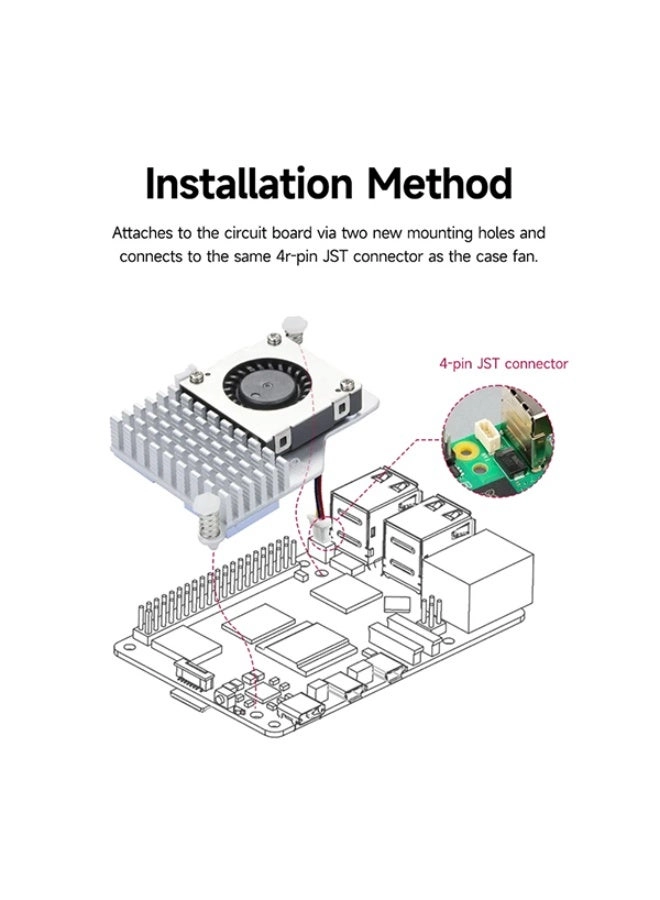 Installation Method

Attaches to the circuit board via two new mounting holes and connects to the same 4r-pin JST connector as the case fan.

4-pin JST connector