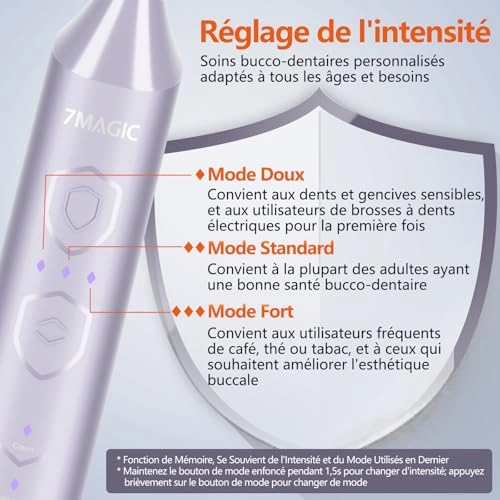 Réglage de l'intensité
Soins bucco-dentaires personnalisés adaptés à tous les âges et besoins

7MAGIC

◆ Mode Doux
Convient aux dents et gencives sensibles, et aux utilisateurs de brosses à dents électriques pour la première fois

◆◆ Mode Standard
Convient à la plupart des adultes ayant une bonne santé bucco-dentaire

◆◆◆ Mode Fort
Convient aux utilisateurs fréquents de café, thé ou tabac, et à ceux qui souhaitent améliorer l'esthétique buccale

* Fonction de Mémoire, Se Souvient de l'Intensité et du Mode Utilisés en Dernier
* Maintenez le bouton de mode enfoncé pendant 1,5s pour changer d'intensité; appuyez brièvement sur le bouton de mode pour changer de mode