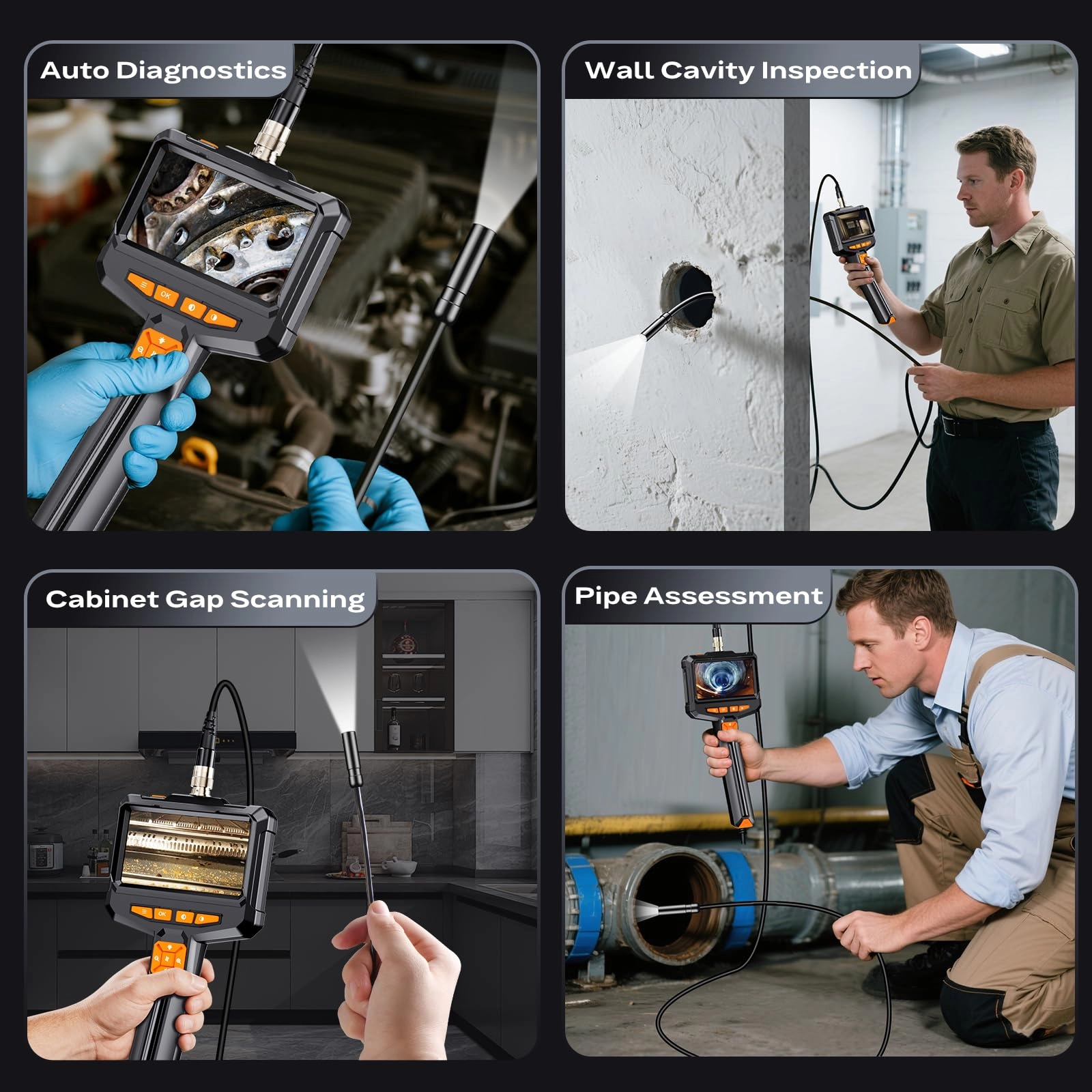 Auto Diagnostics

OK

Wall Cavity Inspection

Cabinet Gap Scanning

OK

Pipe Assessment