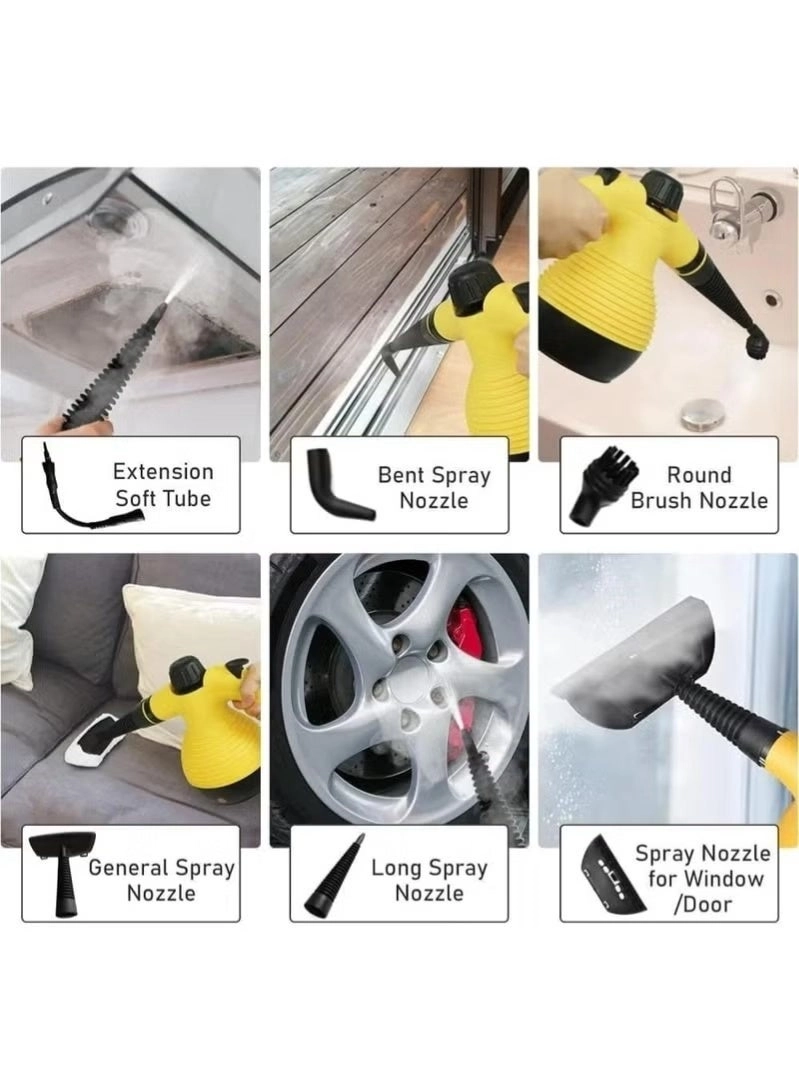 Extension Soft Tube

Bent Spray Nozzle

Round Brush Nozzle

General Spray Nozzle

Long Spray Nozzle

Spray Nozzle for Window /Door