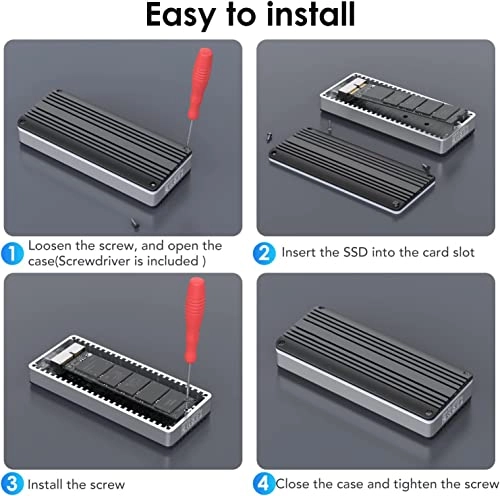 Easy to install

1 Loosen the screw, and open the case(Screwdriver is included )

2 Insert the SSD into the card slot

3 Install the screw

4 Close the case and tighten the screw