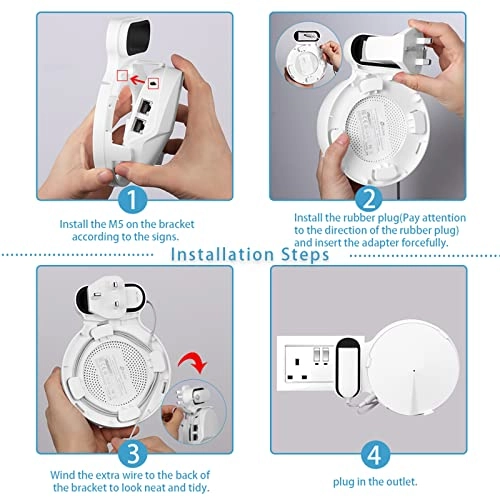 1

Install the M5 on the bracket according to the signs.

2

Install the rubber plug(Pay attention to the direction of the rubber plug) and insert the adapter forcefully.

Installation Steps

3

Wind the extra wire to the back of the bracket to look neat and tidy.

4

plug in the outlet.