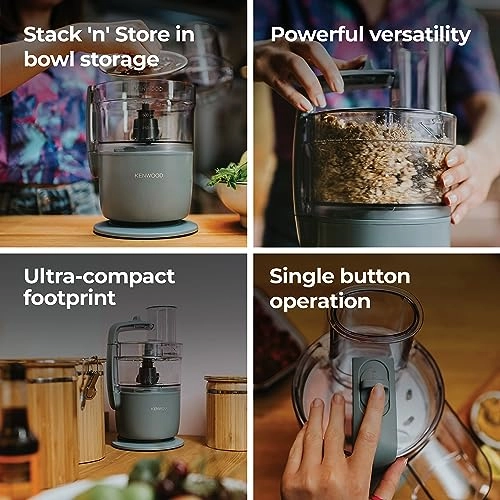 Stack 'n' Store in bowl storage

KENWOOD

Powerful versatility

Ultra-compact footprint

KENWOOD

Single button operation