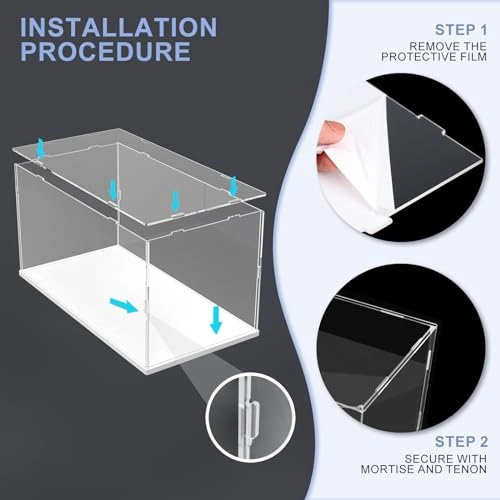 INSTALLATION PROCEDURE

STEP 1

REMOVE THE PROTECTIVE FILM

STEP 2

SECURE WITH MORTISE AND TENON