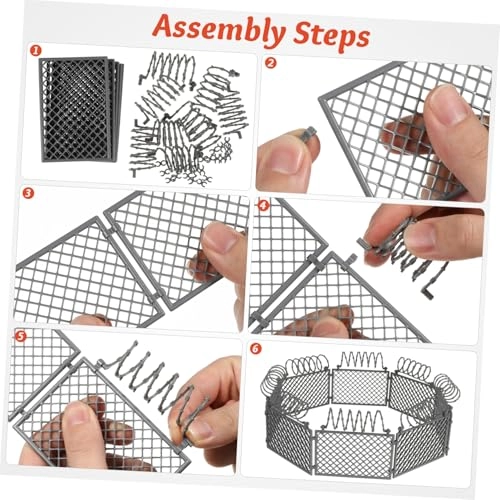 Assembly Steps

1

2

3

4

5

6