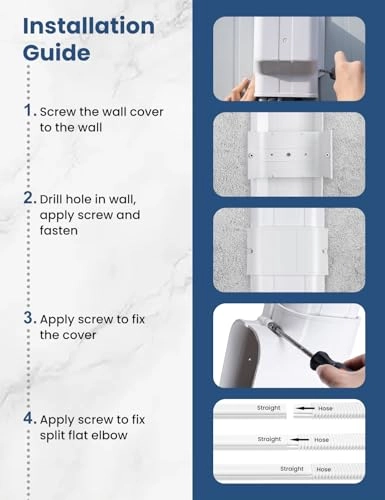 Installation Guide

1. Screw the wall cover to the wall

2. Drill hole in wall, apply screw and fasten

3. Apply screw to fix the cover

4. Apply screw to fix split flat elbow

Straight
Hose

Straight
Hose

Straight
Hose