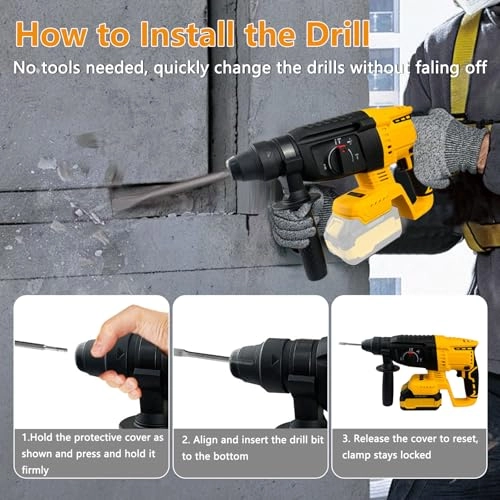 How to Install the Drill

No tools needed, quickly change the drills without faling off

1.Hold the protective cover as shown and press and hold it firmly

2. Align and insert the drill bit to the bottom

3. Release the cover to reset, clamp stays locked