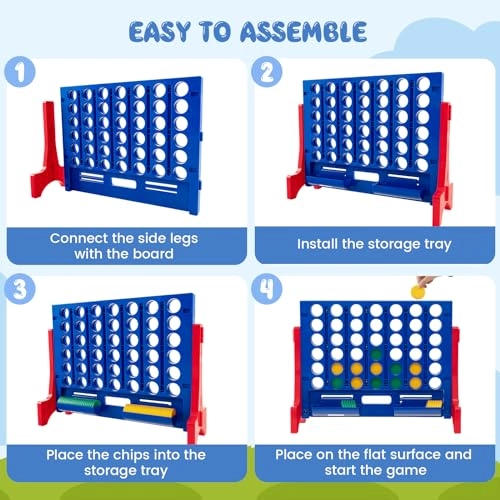 EASY TO ASSEMBLE

1

Connect the side legs with the board

2

Install the storage tray

3

Place the chips into the storage tray

4

Place on the flat surface and start the game