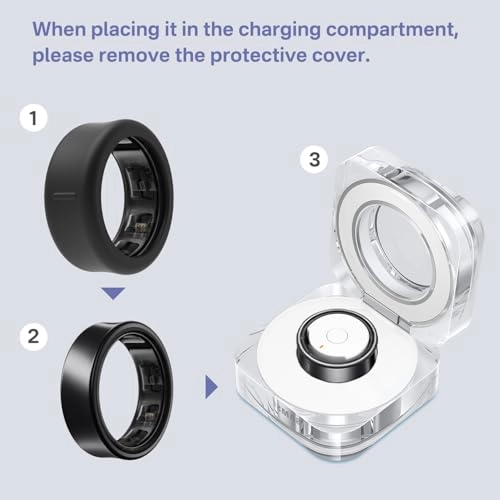 When placing it in the charging compartment, please remove the protective cover.

1

2

3