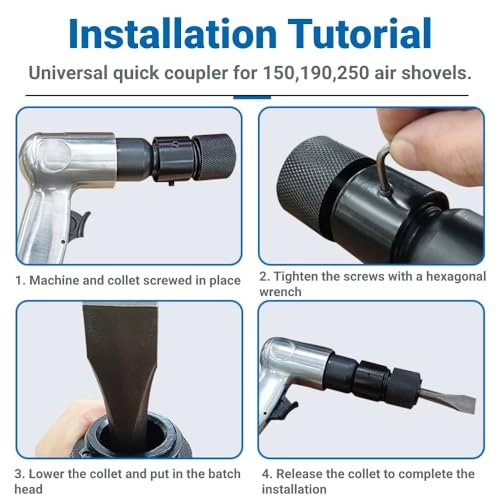 Installation Tutorial

Universal quick coupler for 150,190,250 air shovels.

1. Machine and collet screwed in place

2. Tighten the screws with a hexagonal wrench

3. Lower the collet and put in the batch head

4. Release the collet to complete the installation