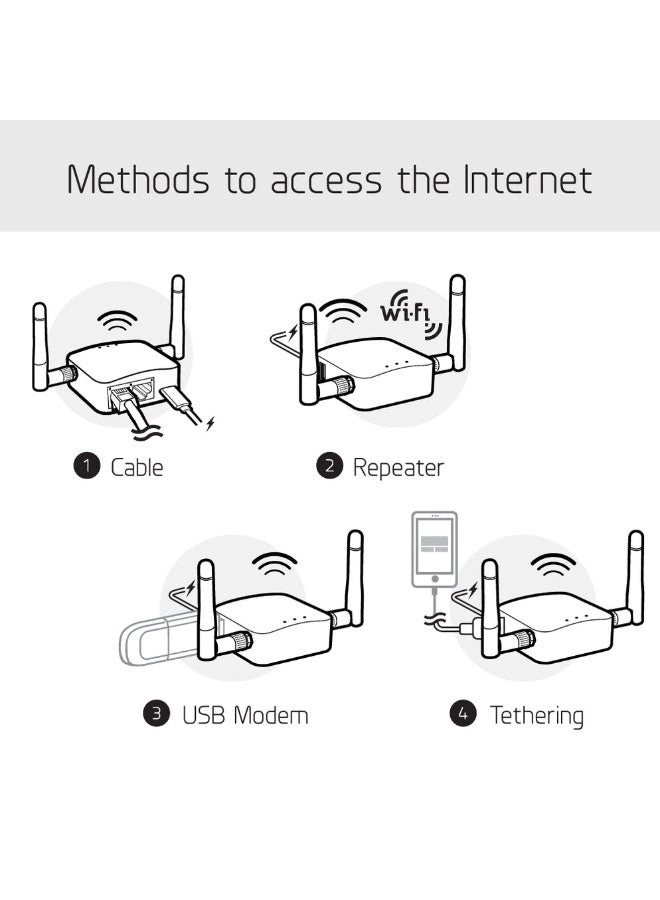 Methods to access the Internet

Wi-Fi

1 Cable

2 Repeater

3 USB Modem

4 Tethering