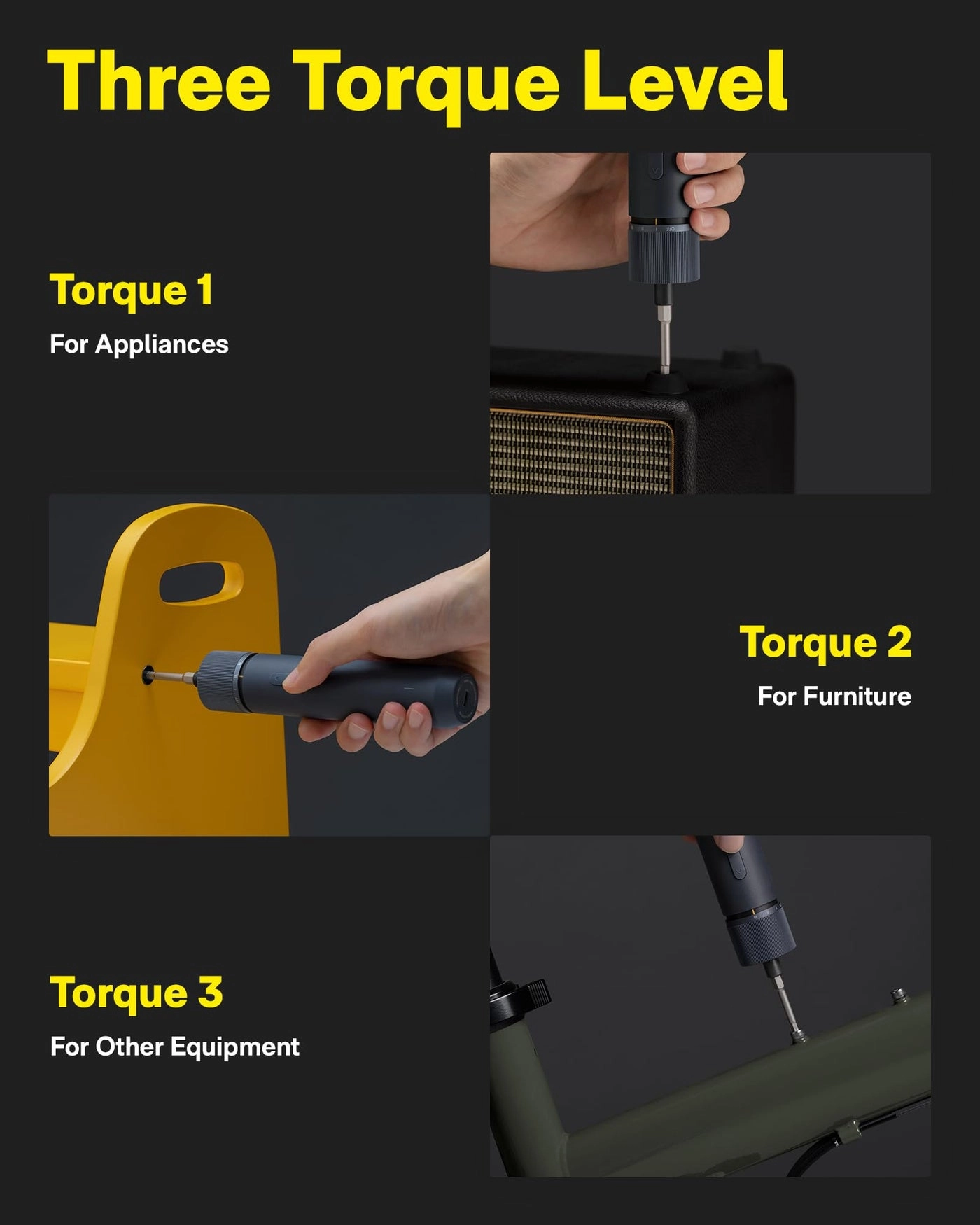 Three Torque Level

Torque 1

For Appliances

Torque 2

For Furniture

Torque 3

For Other Equipment