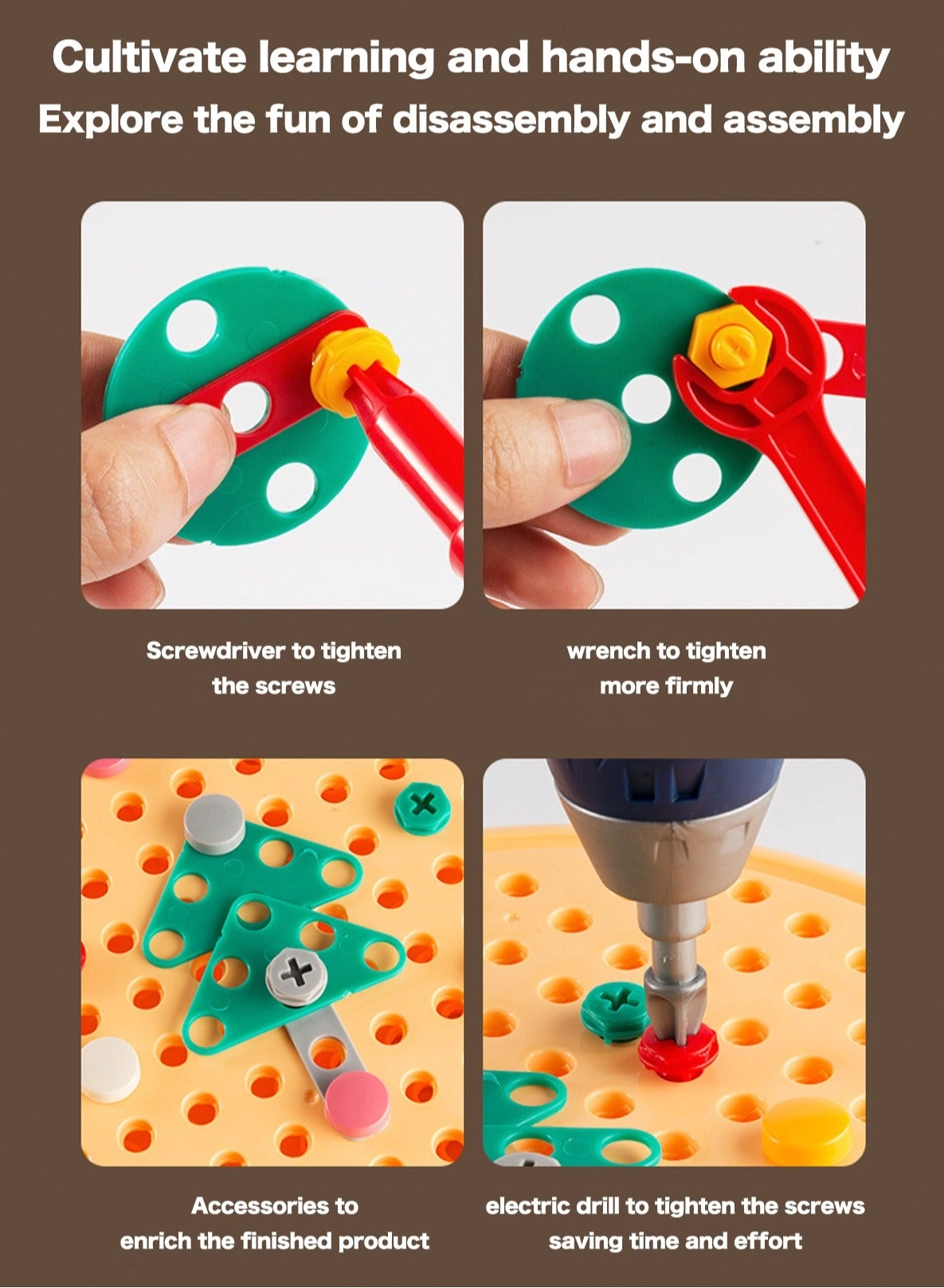 Cultivate learning and hands-on ability
Explore the fun of disassembly and assembly

Screwdriver to tighten the screws

wrench to tighten more firmly

Accessories to enrich the finished product

electric drill to tighten the screws saving time and effort