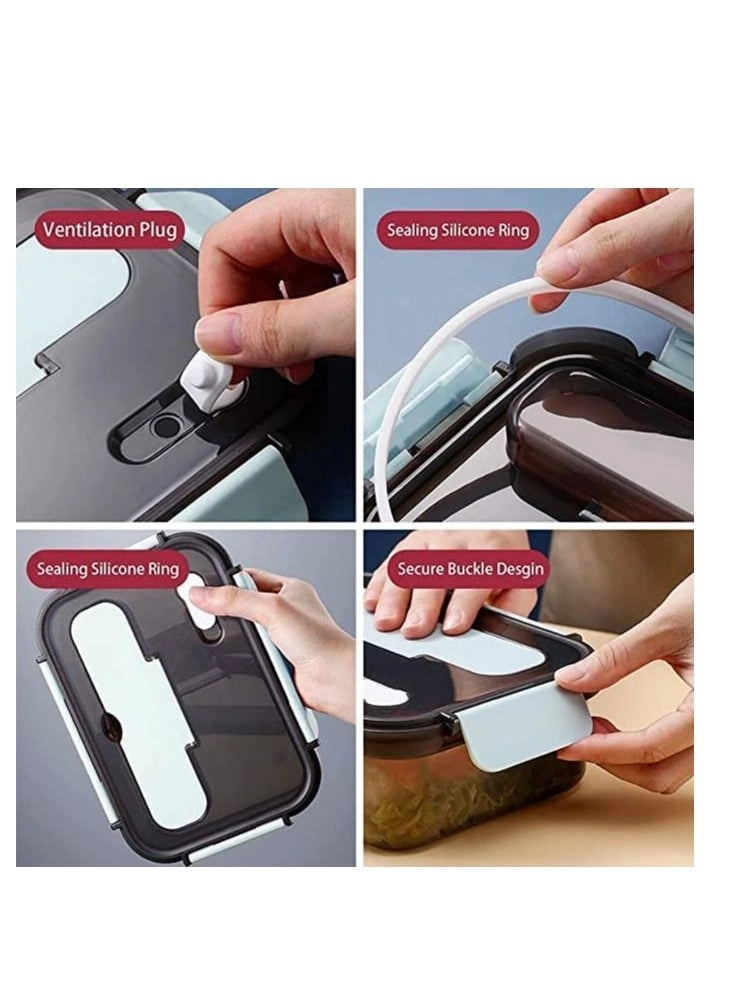 Ventilation Plug

Sealing Silicone Ring

Sealing Silicone Ring

Secure Buckle Desgin