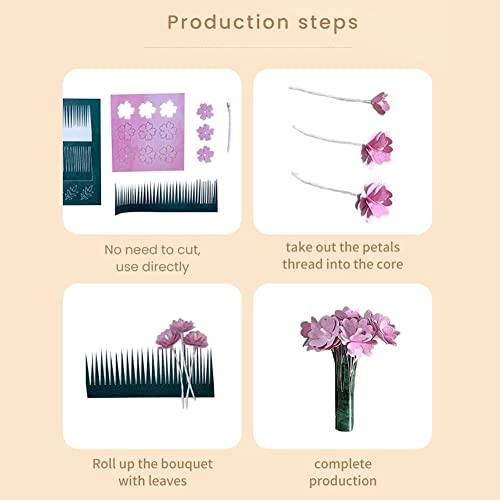 Production steps

No need to cut, use directly

take out the petals thread into the core

Roll up the bouquet with leaves

complete production