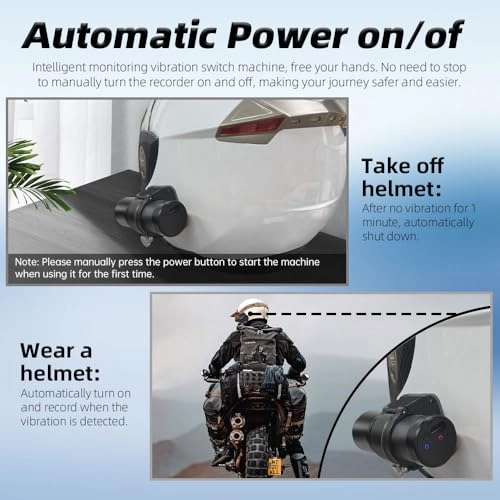 Automatic Power on/of

Intelligent monitoring vibration switch machine, free your hands. No need to stop to manually turn the recorder on and off, making your journey safer and easier.

Note: Please manually press the power button to start the machine when using it for the first time.

Take off helmet:

After no vibration for 1 minute, automatically shut down.

Wear a helmet:

Automatically turn on and record when the vibration is detected.