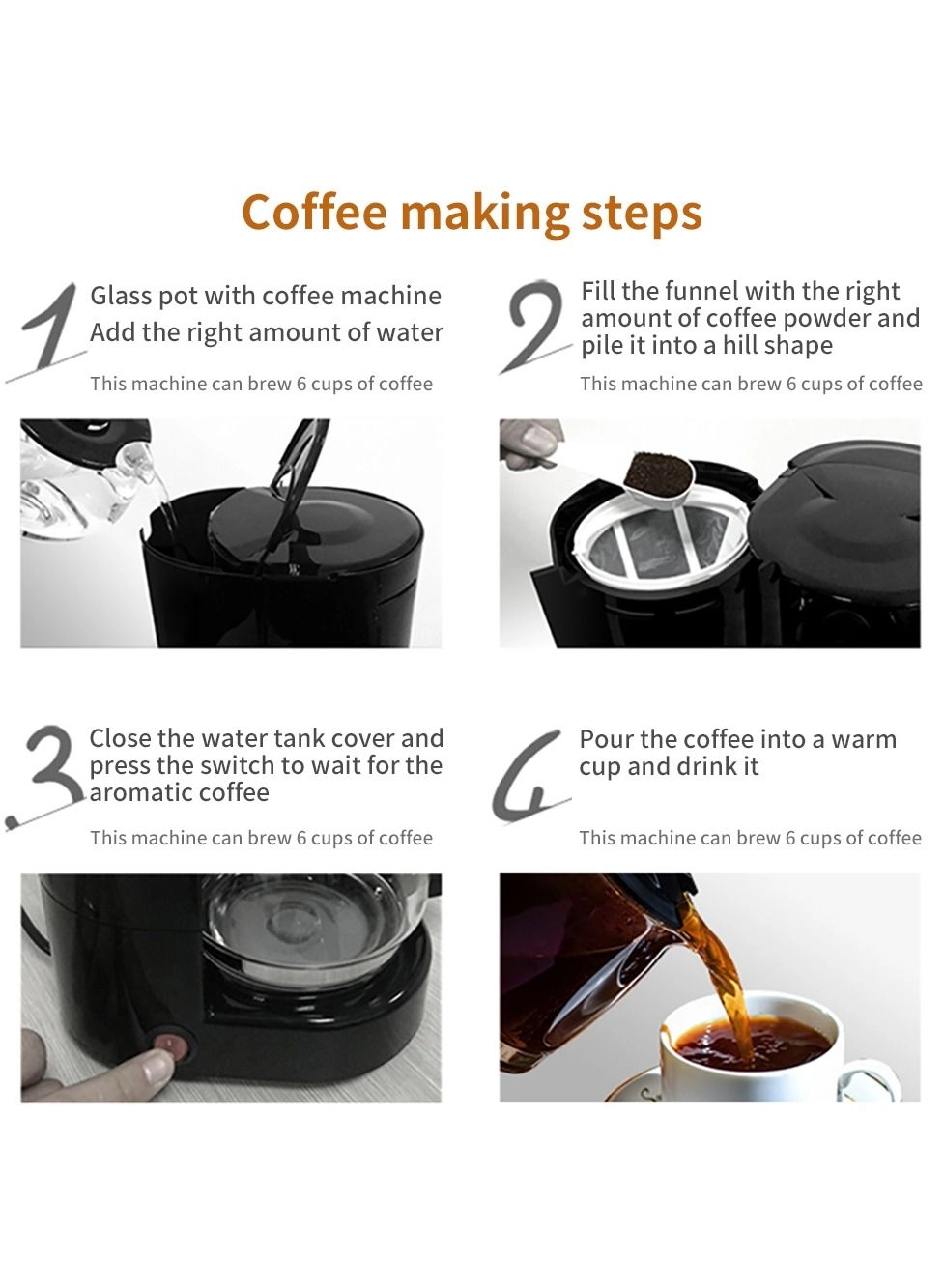 Coffee making steps

1
Glass pot with coffee machine
Add the right amount of water

This machine can brew 6 cups of coffee

2
Fill the funnel with the right amount of coffee powder and pile it into a hill shape

This machine can brew 6 cups of coffee

3
Close the water tank cover and press the switch to wait for the aromatic coffee

This machine can brew 6 cups of coffee

4
Pour the coffee into a warm cup and drink it

This machine can brew 6 cups of coffee