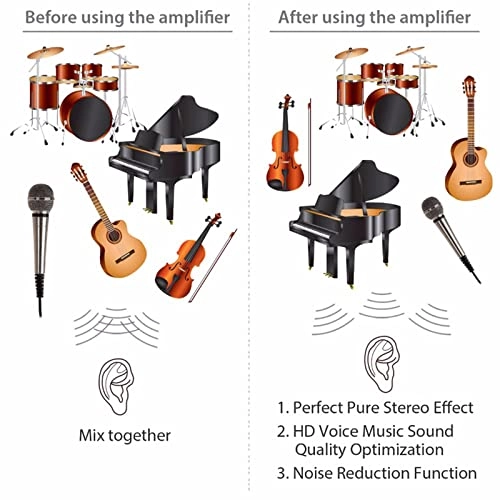 Before using the amplifier

Mix together

After using the amplifier

1. Perfect Pure Stereo Effect
2. HD Voice Music Sound Quality Optimization
3. Noise Reduction Function