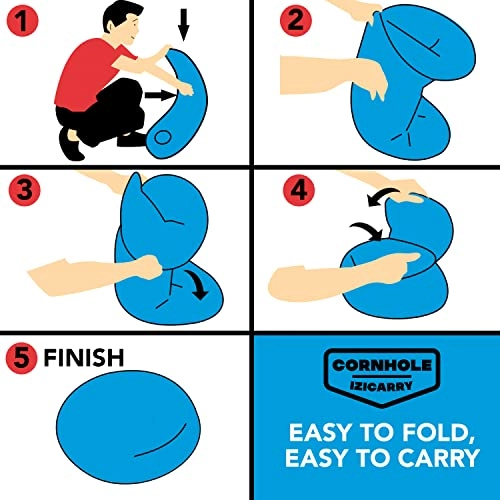 1

2

3

4

5 FINISH

CORNHOLE
IZICARRY

EASY TO FOLD, EASY TO CARRY