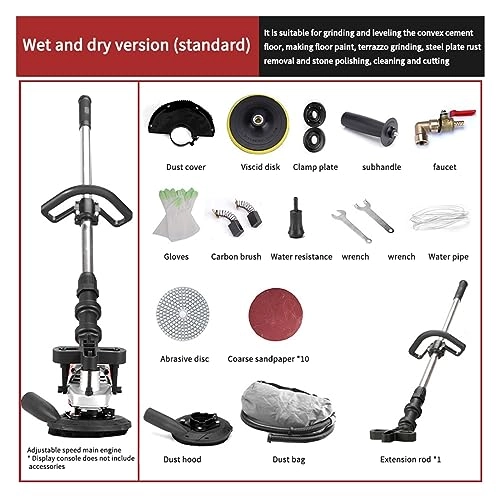 Wet and dry version (standard)

It is suitable for grinding and leveling the convex cement floor, making floor paint, terrazzo grinding, steel plate rust removal and stone polishing, cleaning and cutting

Adjustable speed main engine
* Display console does not include accessories

Dust cover

Viscid disk

Clamp plate

subhandle

faucet

Gloves

Carbon brush

Water resistance

wrench

wrench

Water pipe

Abrasive disc

Coarse sandpaper *10

Dust hood

Dust bag

Extension rod *1