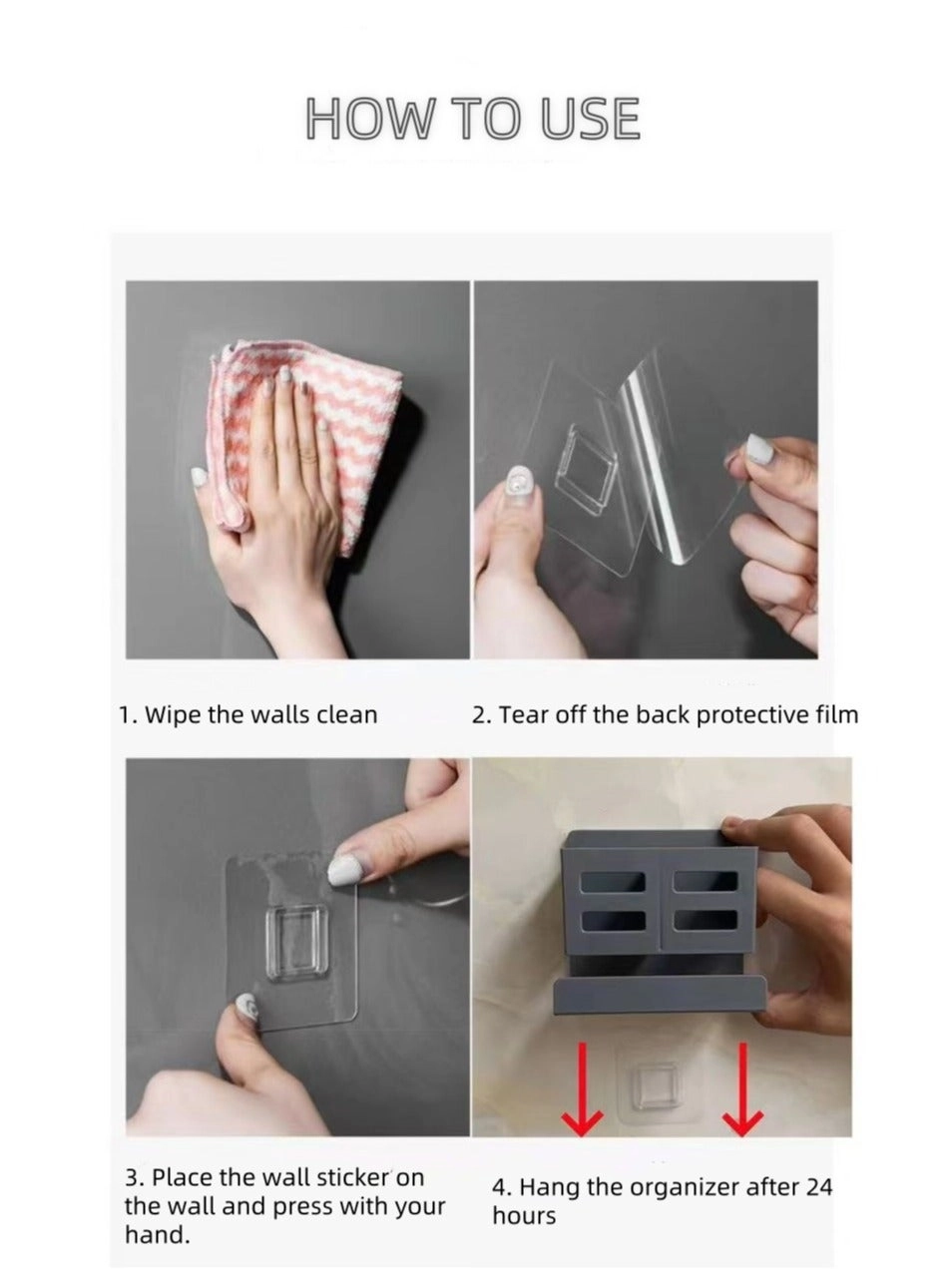 HOW TO USE

1. Wipe the walls clean

2. Tear off the back protective film

3. Place the wall sticker on the wall and press with your hand.

4. Hang the organizer after 24 hours