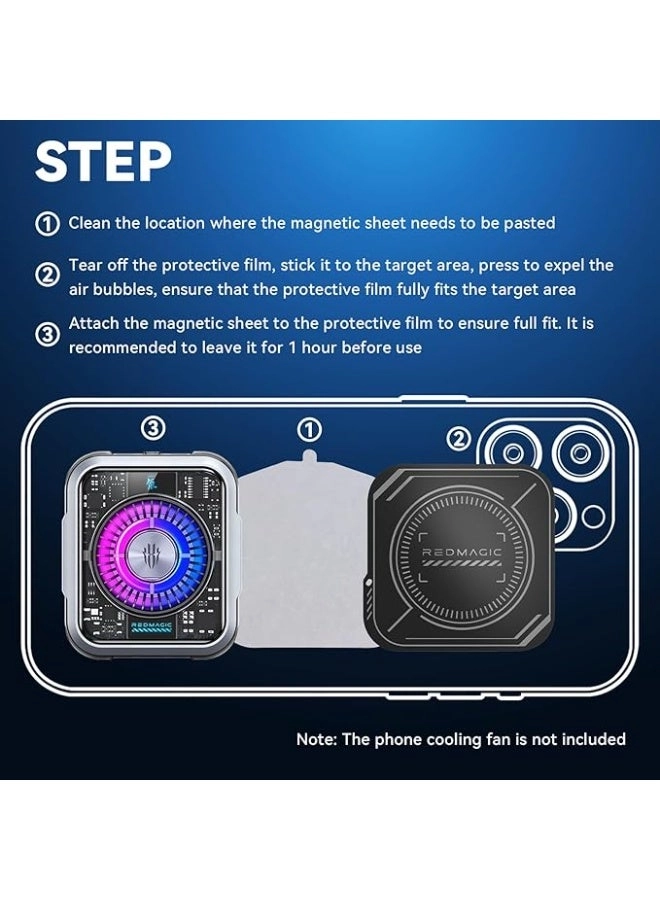 STEP

① Clean the location where the magnetic sheet needs to be pasted

② Tear off the protective film, stick it to the target area, press to expel the air bubbles, ensure that the protective film fully fits the target area

③ Attach the magnetic sheet to the protective film to ensure full fit. It is recommended to leave it for 1 hour before use

③ ① ②

REDMAGIC

REDMAGIC

Note: The phone cooling fan is not included