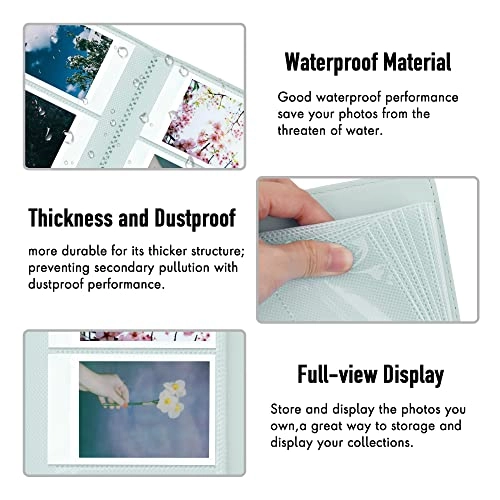 Waterproof Material

Good waterproof performance save your photos from the threaten of water.

Thickness and Dustproof

more durable for its thicker structure; preventing secondary pullution with dustproof performance.

Full-view Display

Store and display the photos you own,a great way to storage and display your collections.