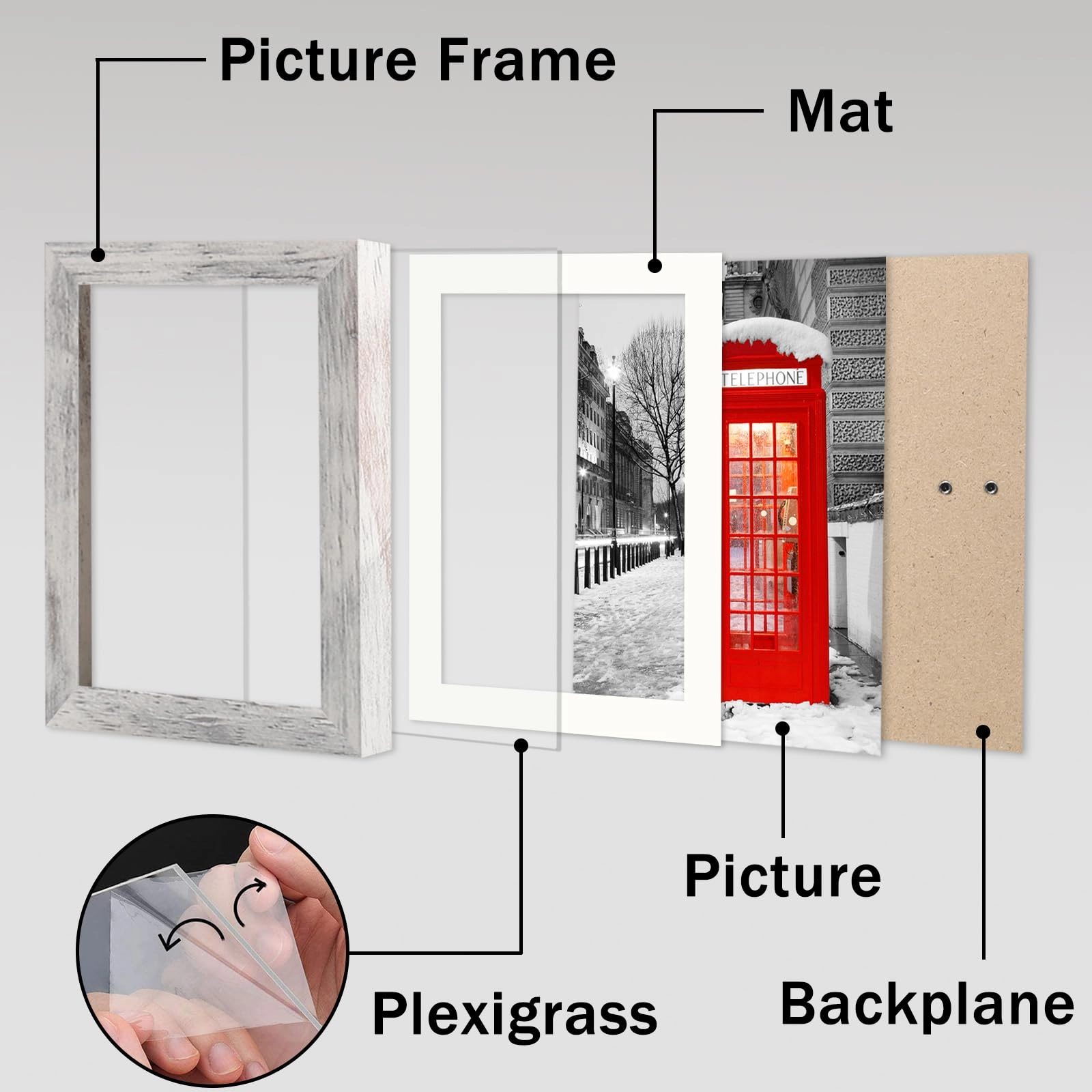 Picture Frame

Mat

TELEPHONE

Picture

Plexigrass

Backplane