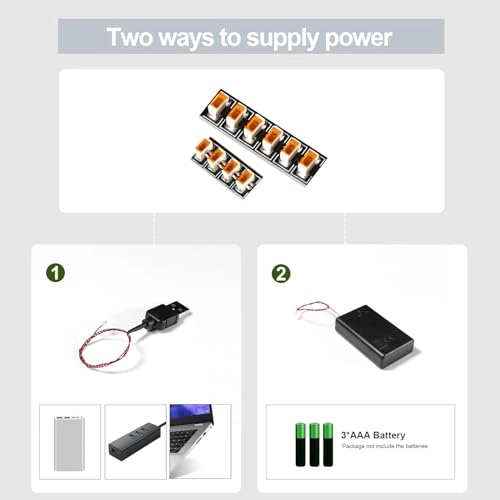 Two ways to supply power

1

2

3*AAA Battery
Package not include the batteries