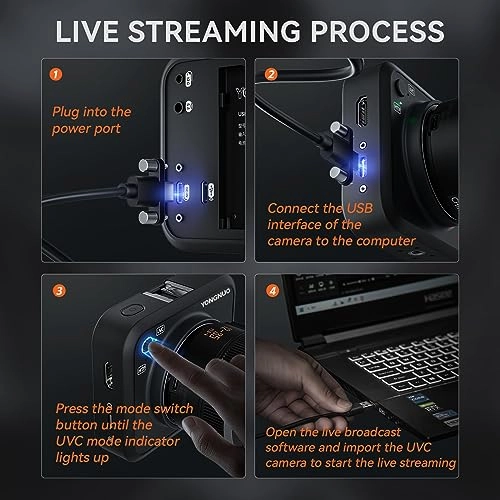 LIVE STREAMING PROCESS

1

Plug into the power port

2

Connect the USB interface of the camera to the computer

3

YONGNUO

Press the mode switch button until the UVC mode indicator lights up

4

Open the live broadcast software and import the UVC camera to start the live streaming