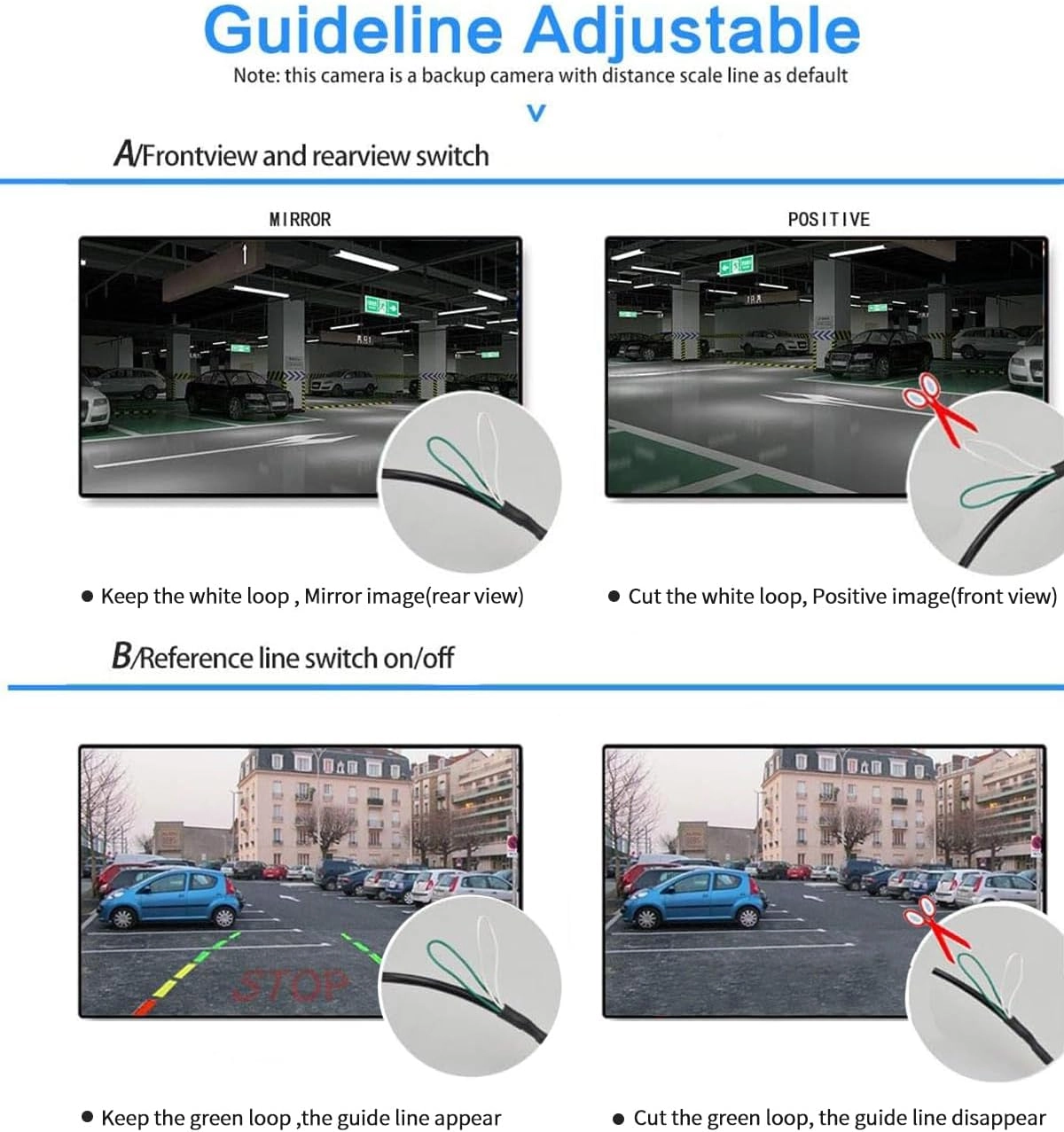 Guideline Adjustable

Note: this camera is a backup camera with distance scale line as default

V

A/Frontview and rearview switch

MIRROR

POSITIVE

● Keep the white loop , Mirror image(rear view)

● Cut the white loop, Positive image(front view)

B/Reference line switch on/off

STOP

● Keep the green loop ,the guide line appear

● Cut the green loop, the guide line disappear