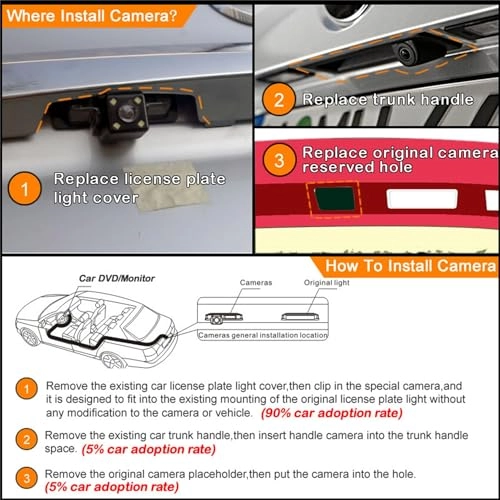 Where Install Camera?

1 Replace license plate light cover

2 Replace trunk handle

3 Replace original camera reserved hole

How To Install Camera

Car DVD/Monitor

Cameras

Original light

Cameras general installation location

1 Remove the existing car license plate light cover,then clip in the special camera,and it is designed to fit into the existing mounting of the original license plate light without any modification to the camera or vehicle. (90% car adoption rate)

2 Remove the existing car trunk handle,then insert handle camera into the trunk handle space. (5% car adoption rate)

3 Remove the original camera placeholder,then put the camera into the hole. (5% car adoption rate)