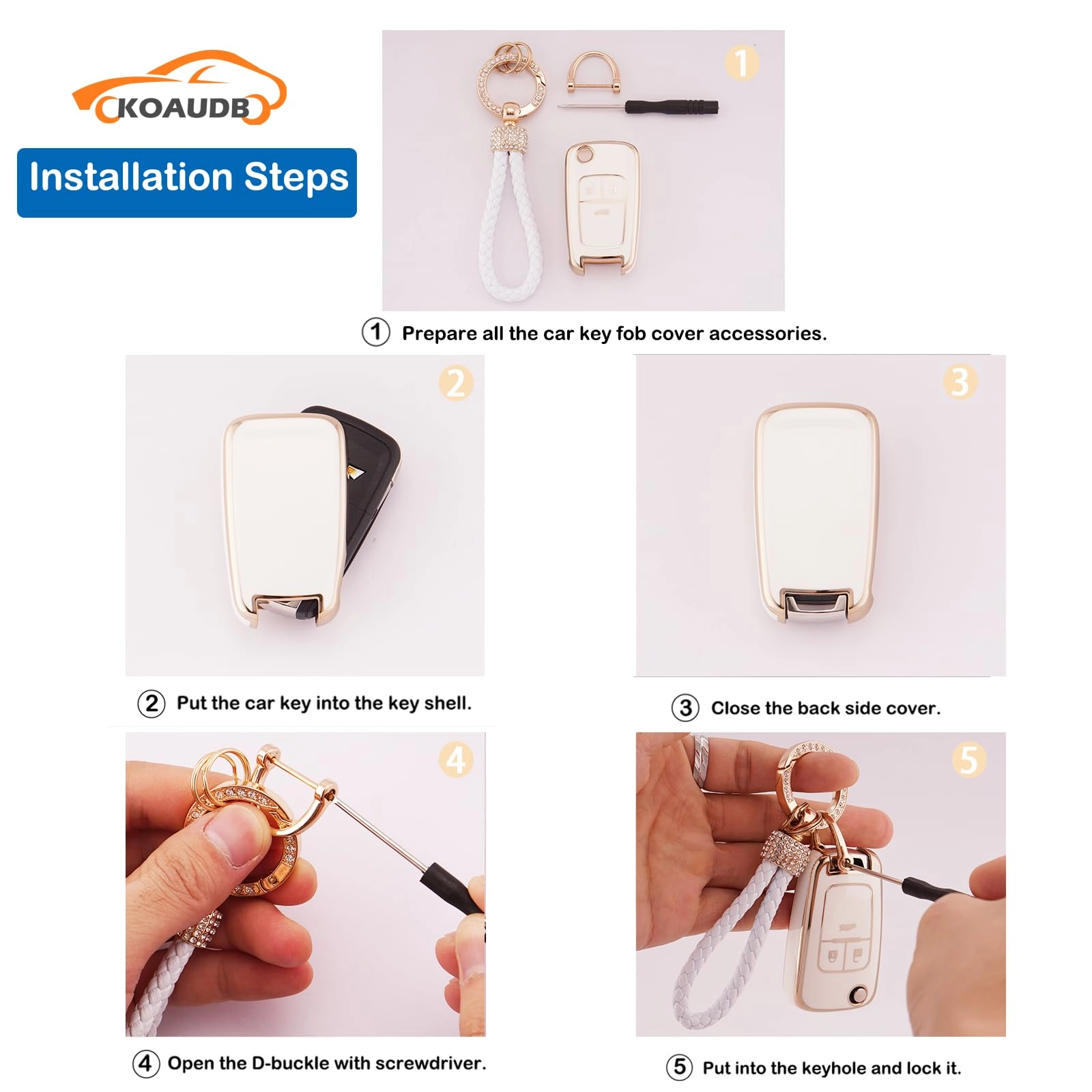 KOAUDB

Installation Steps

1

① Prepare all the car key fob cover accessories.

2

② Put the car key into the key shell.

3

③ Close the back side cover.

4

④ Open the D-buckle with screwdriver.

5

⑤ Put into the keyhole and lock it.