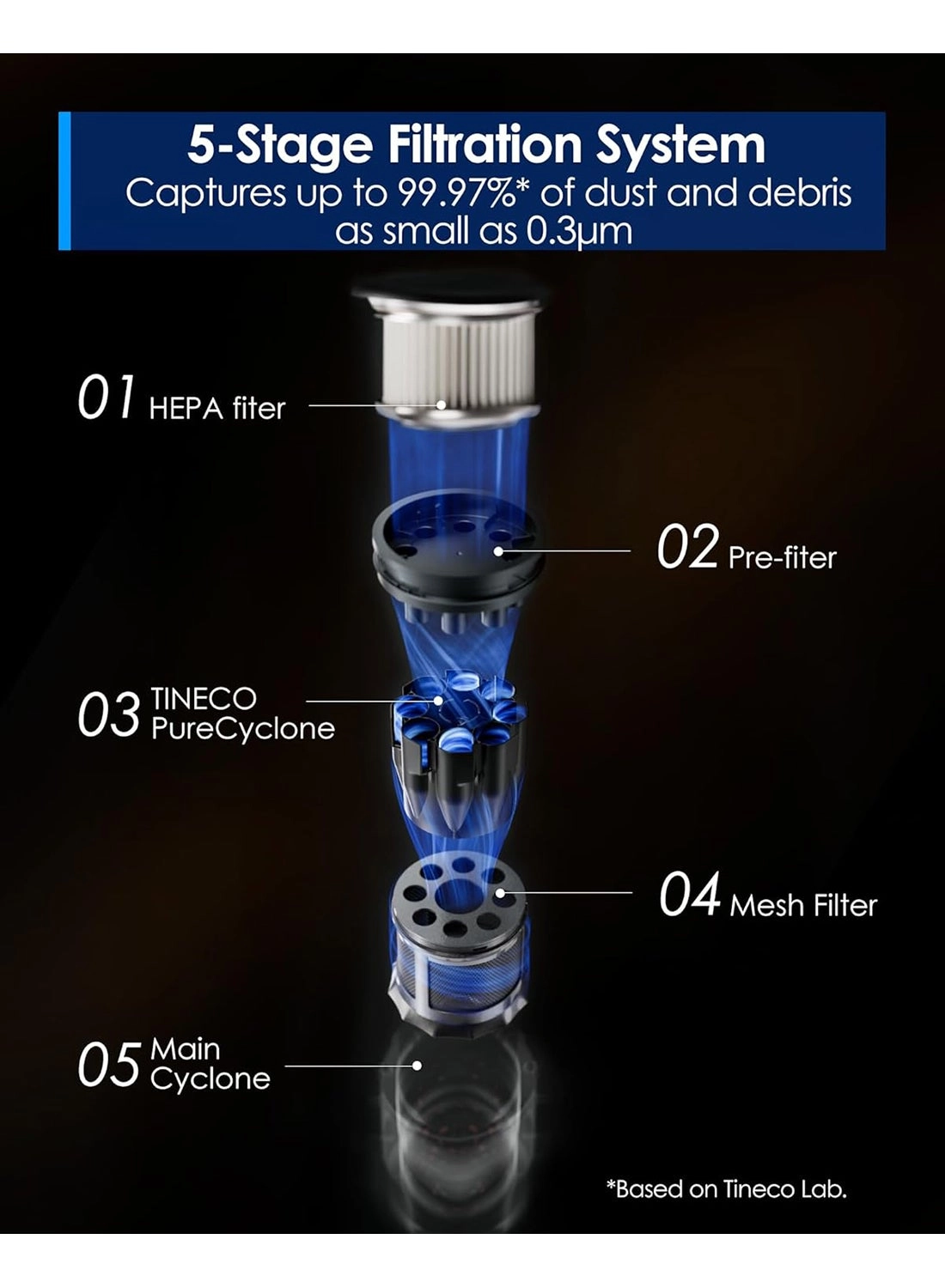 5-Stage Filtration System
Captures up to 99.97%* of dust and debris as small as 0.3μm

01 HEPA fiter

02 Pre-fiter

03 TINECO PureCyclone

04 Mesh Filter

05 Main Cyclone

*Based on Tineco Lab.