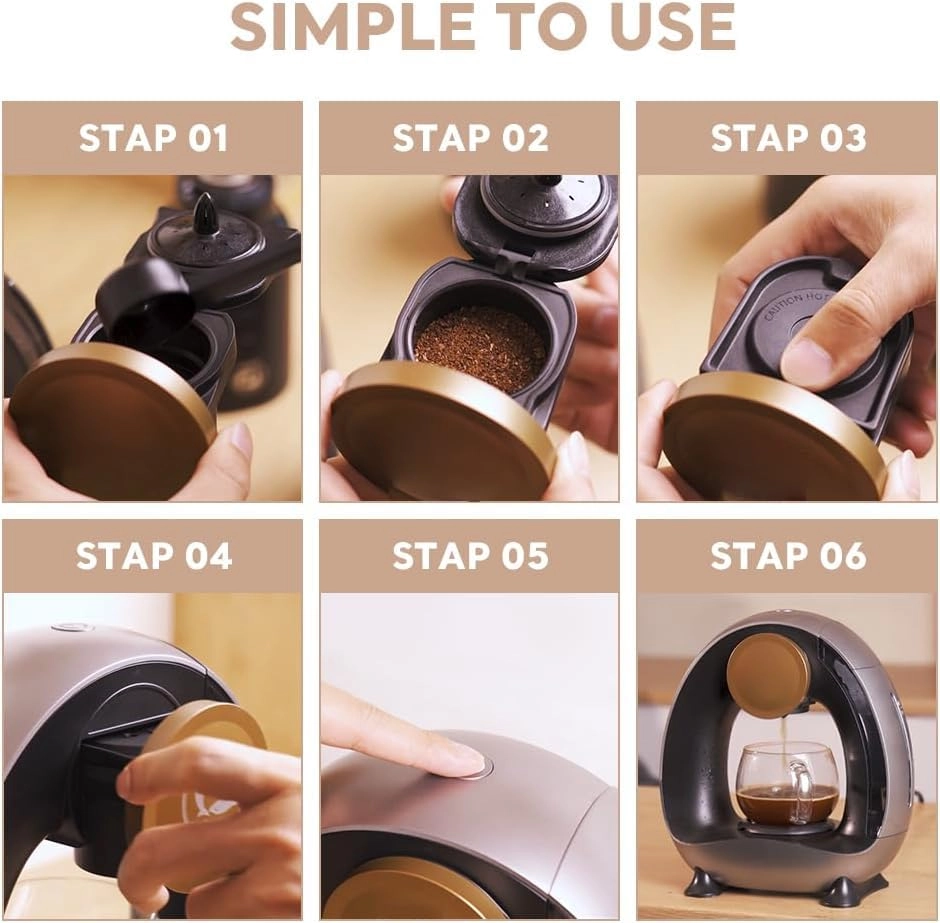 SIMPLE TO USE

STAP 01

STAP 02

STAP 03

CAUTION HOT

STAP 04

STAP 05

STAP 06