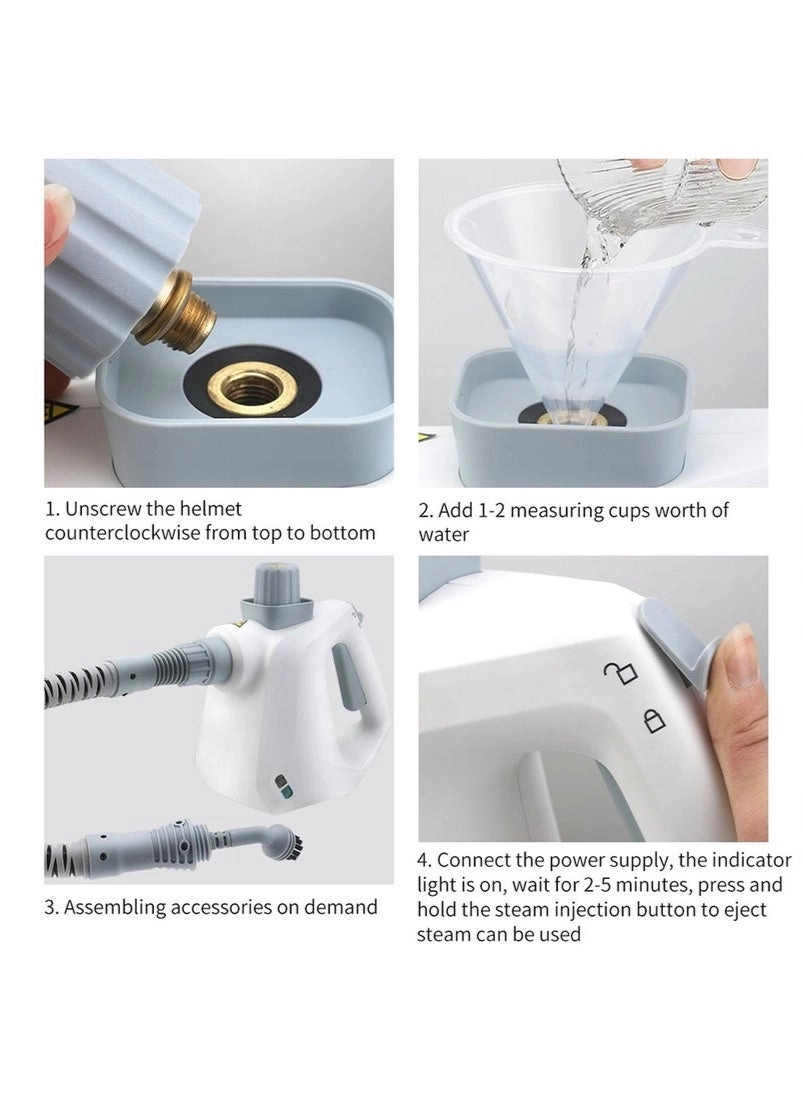 1. Unscrew the helmet counterclockwise from top to bottom

2. Add 1-2 measuring cups worth of water

3. Assembling accessories on demand

4. Connect the power supply, the indicator light is on, wait for 2-5 minutes, press and hold the steam injection button to eject steam can be used