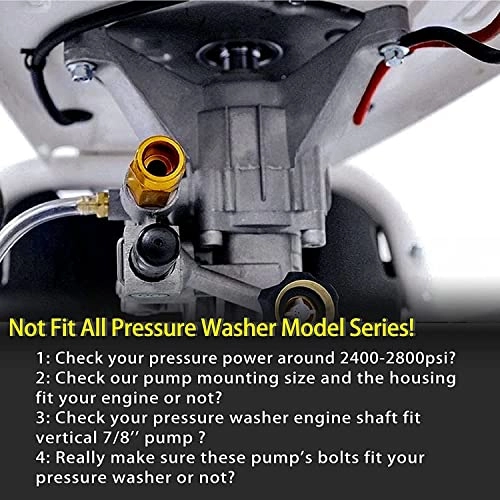 Not Fit All Pressure Washer Model Series!

1: Check your pressure power around 2400-2800psi?
2: Check our pump mounting size and the housing fit your engine or not?
3: Check your pressure washer engine shaft fit vertical 7/8’’ pump ?
4: Really make sure these pump’s bolts fit your pressure washer or not?