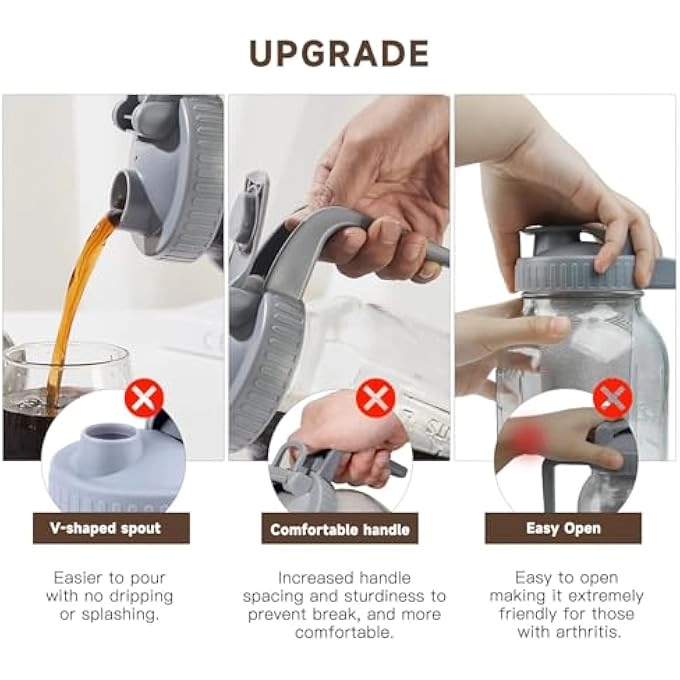 UPGRADE

V-shaped spout

Easier to pour with no dripping or splashing.

Comfortable handle

Increased handle spacing and sturdiness to prevent break, and more comfortable.

Easy Open

Easy to open making it extremely friendly for those with arthritis.