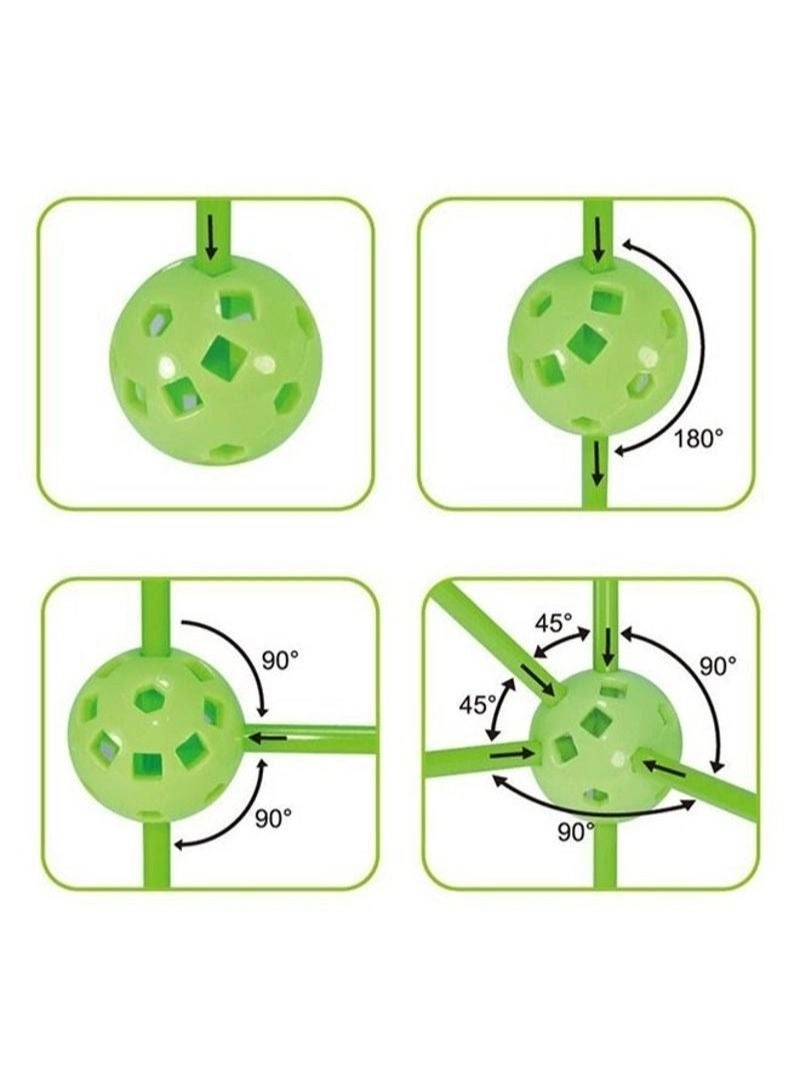 180°

90°

90°

45°

45°

90°

90°