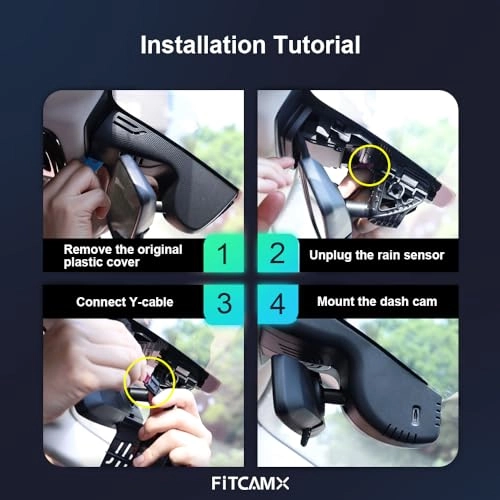 Installation Tutorial

Remove the original plastic cover

1

2

Unplug the rain sensor

Connect Y-cable

3

4

Mount the dash cam

FITCAMX