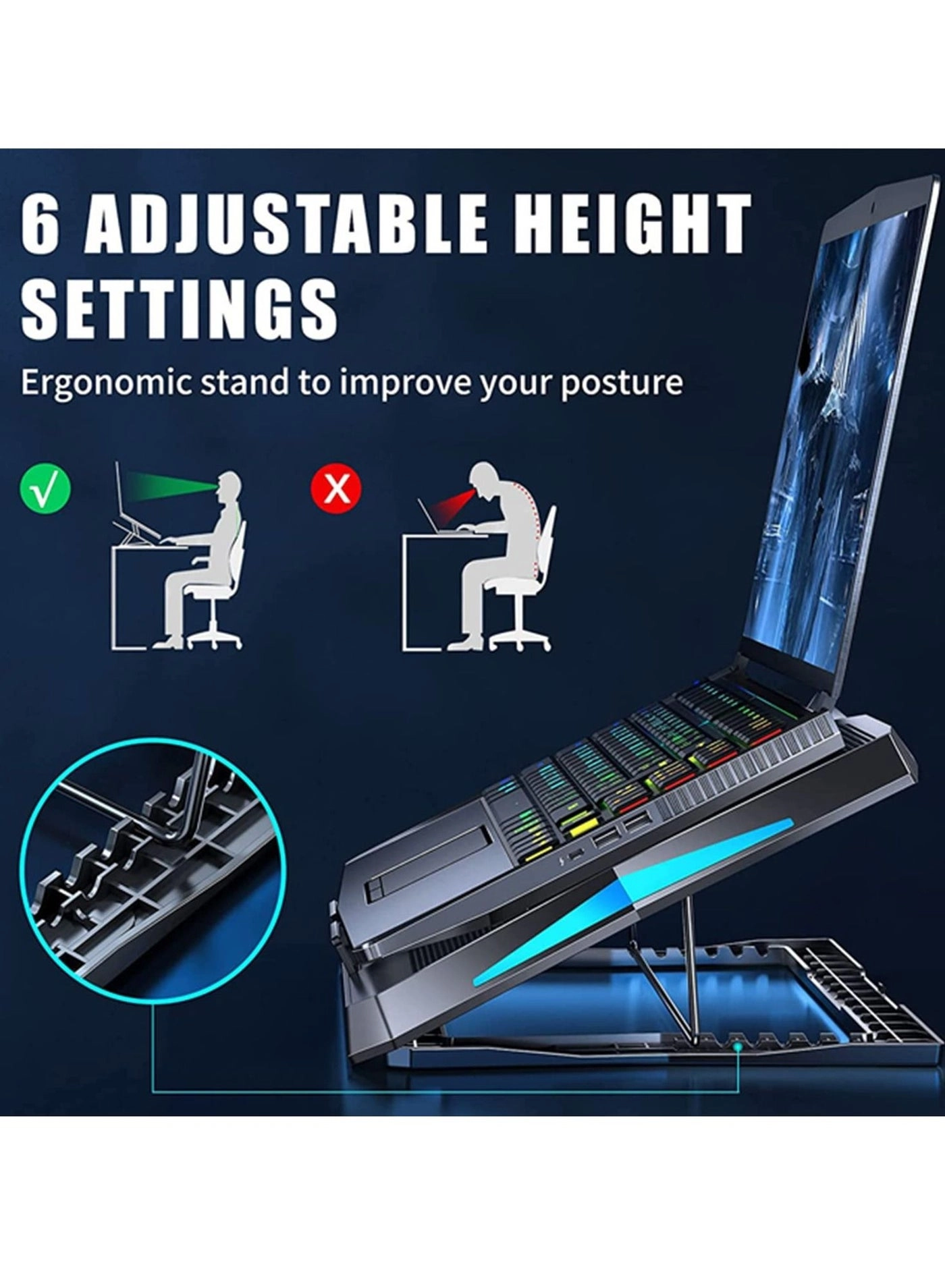 6 ADJUSTABLE HEIGHT SETTINGS

Ergonomic stand to improve your posture

√

X