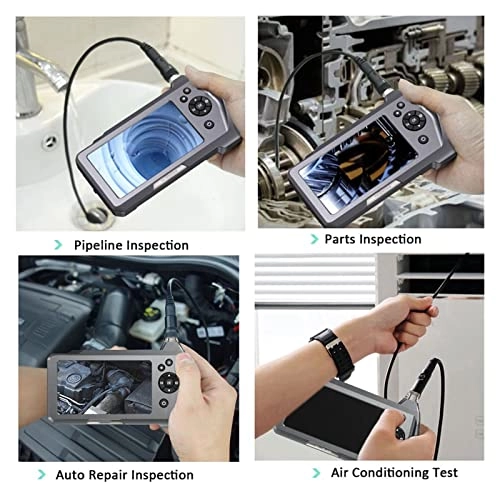 Pipeline Inspection

Parts Inspection

Auto Repair Inspection

Air Conditioning Test