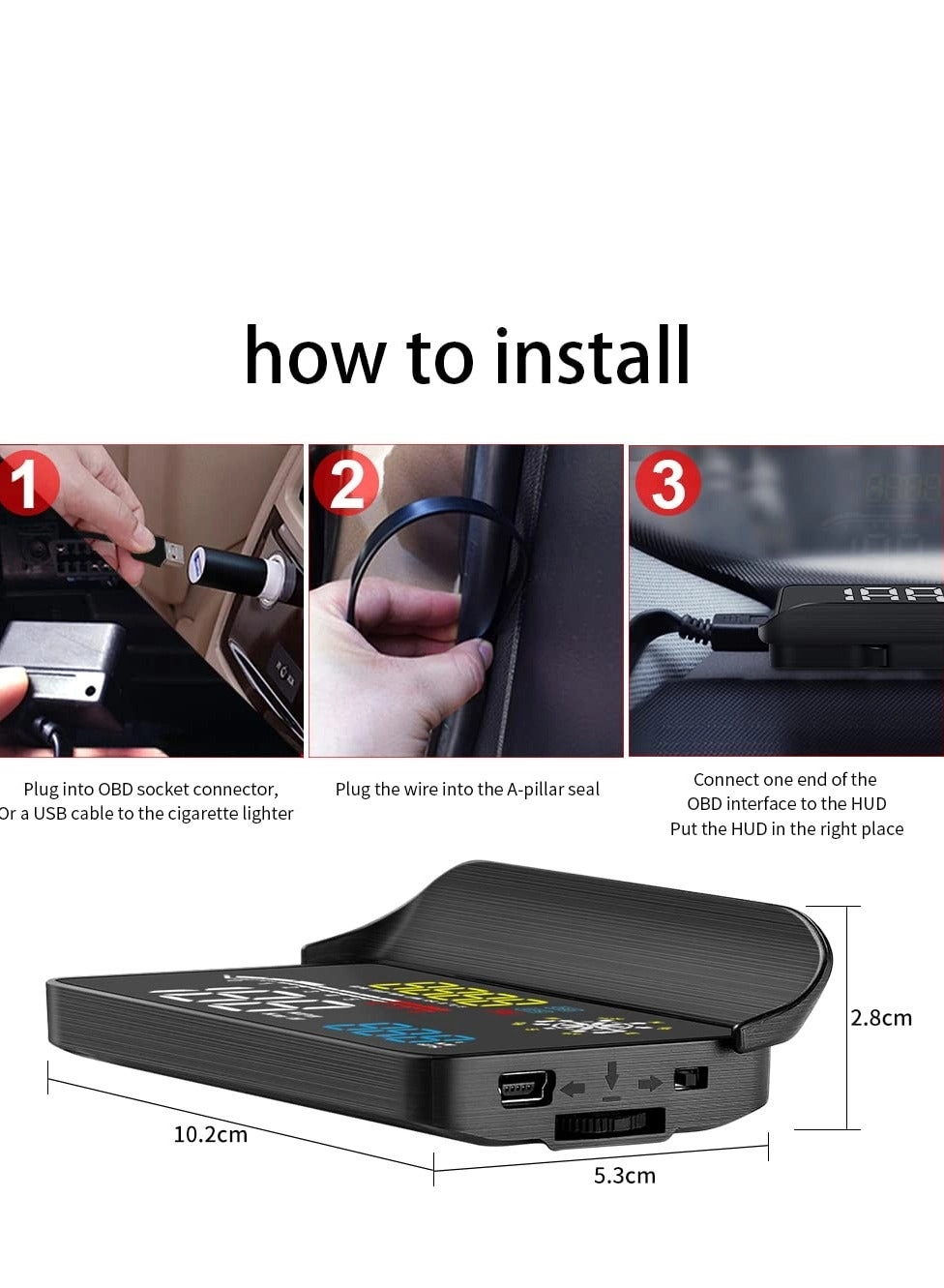 how to install

1

2

3

Plug into OBD socket connector, Or a USB cable to the cigarette lighter

Plug the wire into the A-pillar seal

Connect one end of the OBD interface to the HUD
Put the HUD in the right place

2.8cm

10.2cm

5.3cm