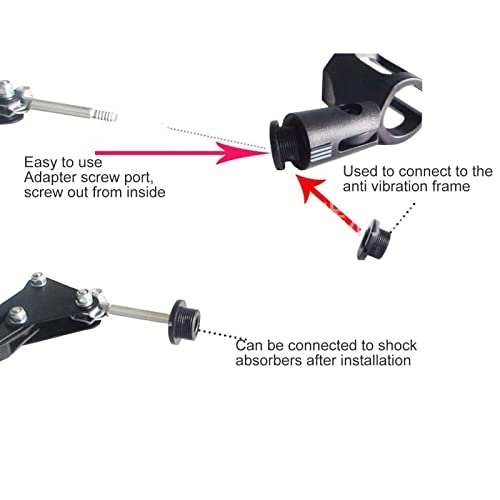 Easy to use
Adapter screw port, screw out from inside

Used to connect to the anti vibration frame

Can be connected to shock absorbers after installation