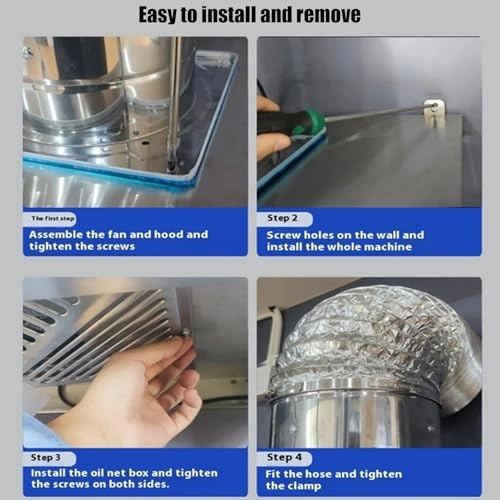 Easy to install and remove

The first step

Assemble the fan and hood and tighten the screws

Step 2

Screw holes on the wall and install the whole machine

Step 3

Install the oil net box and tighten the screws on both sides.

Step 4

Fit the hose and tighten the clamp