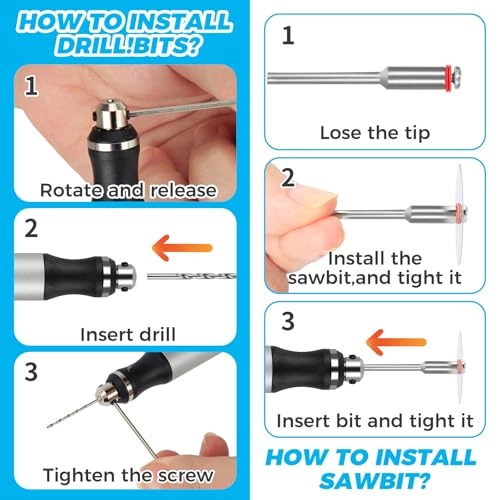 HOW TO INSTALL DRILL!BITS?

1

Rotate and release

2

Insert drill

3

Tighten the screw

1

Lose the tip

2

Install the sawbit,and tight it

3

Insert bit and tight it

HOW TO INSTALL SAWBIT?