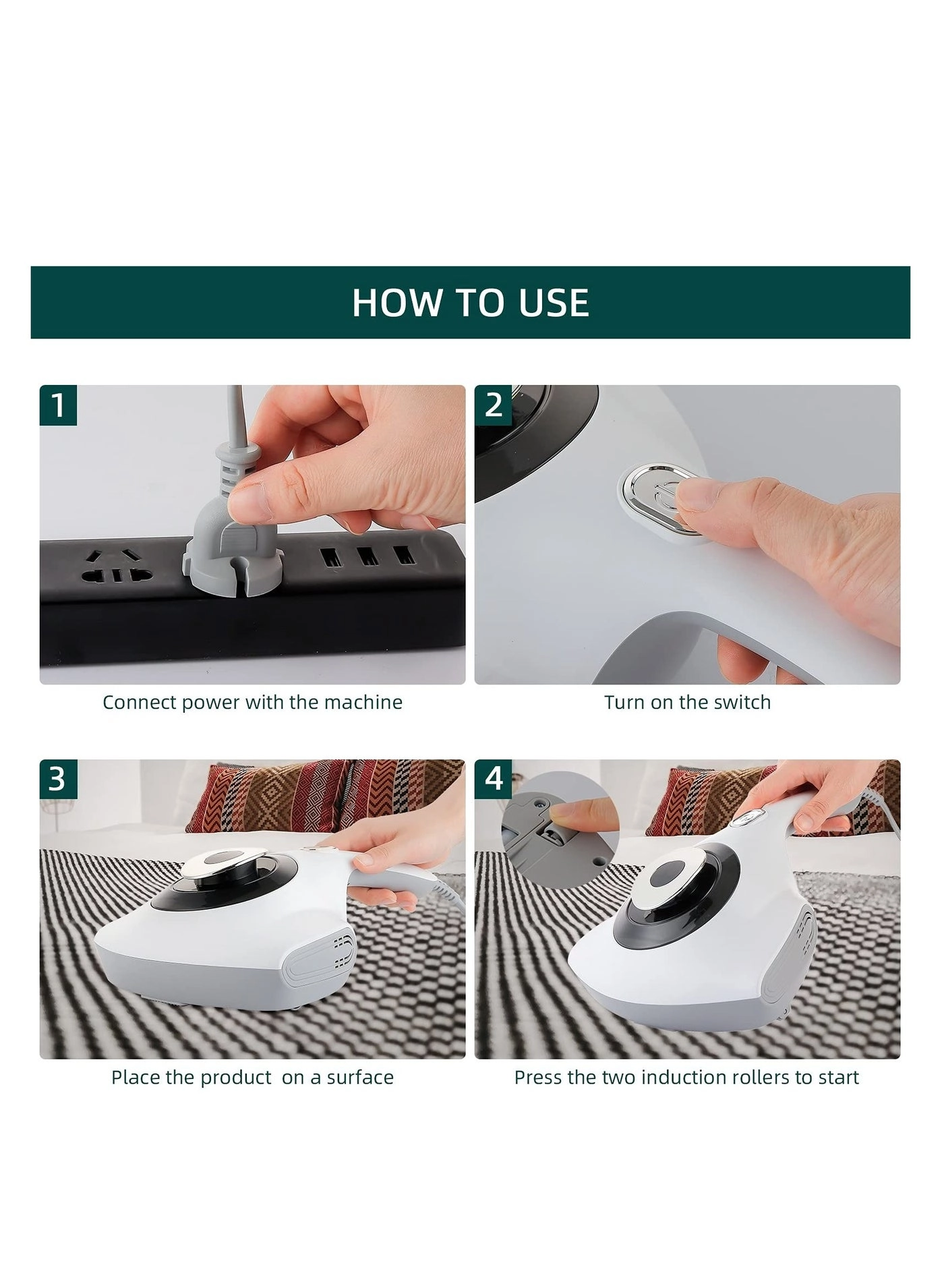 HOW TO USE

1

Connect power with the machine

2

Turn on the switch

3

Place the product  on a surface

4

Press the two induction rollers to start