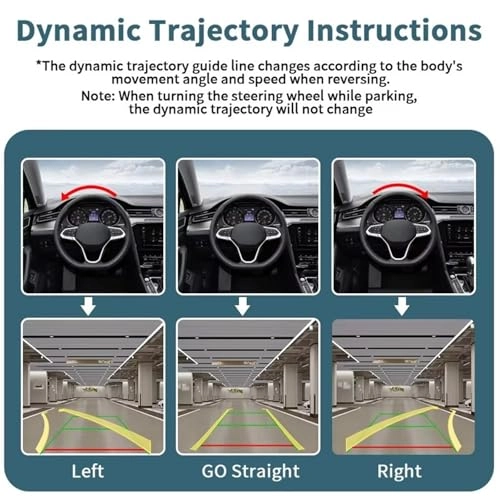 Dynamic Trajectory Instructions

*The dynamic trajectory guide line changes according to the body's movement angle and speed when reversing.

Note: When turning the steering wheel while parking, the dynamic trajectory will not change

Left

GO Straight

Right