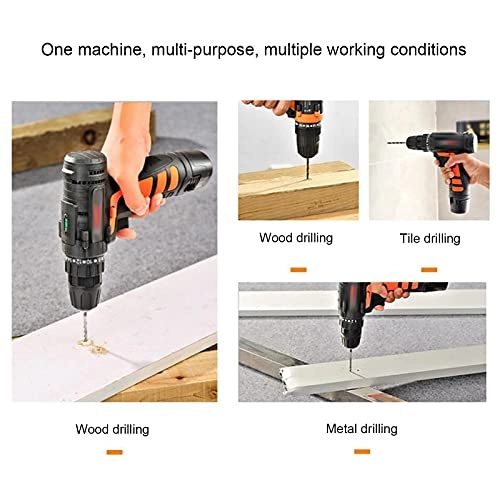 One machine, multi-purpose, multiple working conditions

Wood drilling

Tile drilling

Wood drilling

Metal drilling